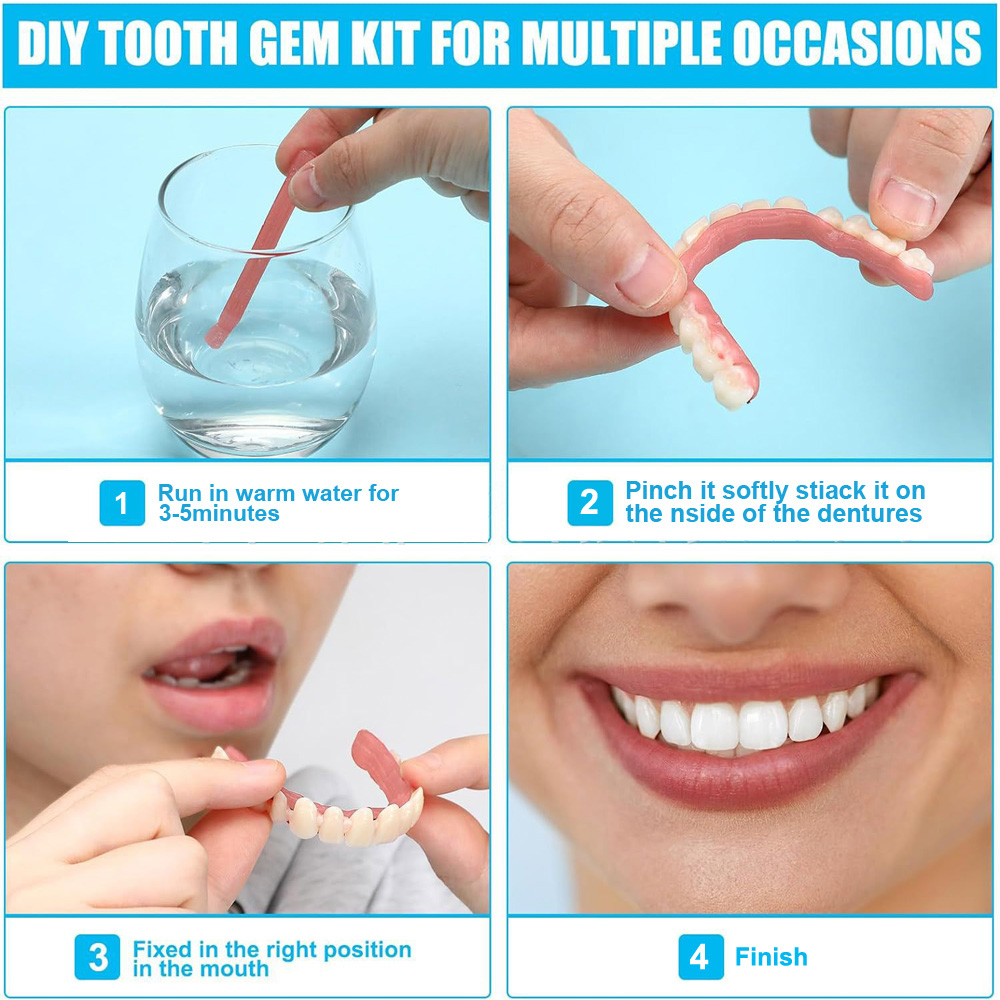 DIY TOOTH GEM KIT FOR MULTIPLE OCCASIONS

1 Run in warm water for 3-5minutes

2 Pinch it softly stiack it on the nside of the dentures

3 Fixed in the right position in the mouth

4 Finish